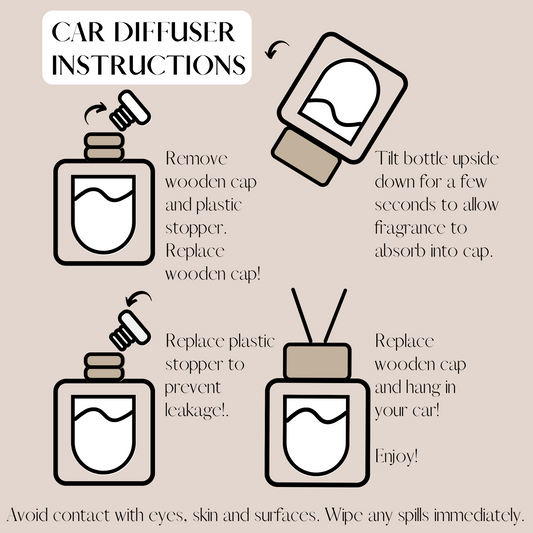 CAR DIFFUSER INSTRUCTIONS

Remove wooden cap and plastic stopper. Replace wooden cap!

Tilt bottle upside down for a few seconds to allow fragrance to absorb into cap.

Replace plastic stopper to prevent leakage!.

Replace wooden cap and hang in your car!

Enjoy!

Avoid contact with eyes, skin and surfaces. Wipe any spills immediately.