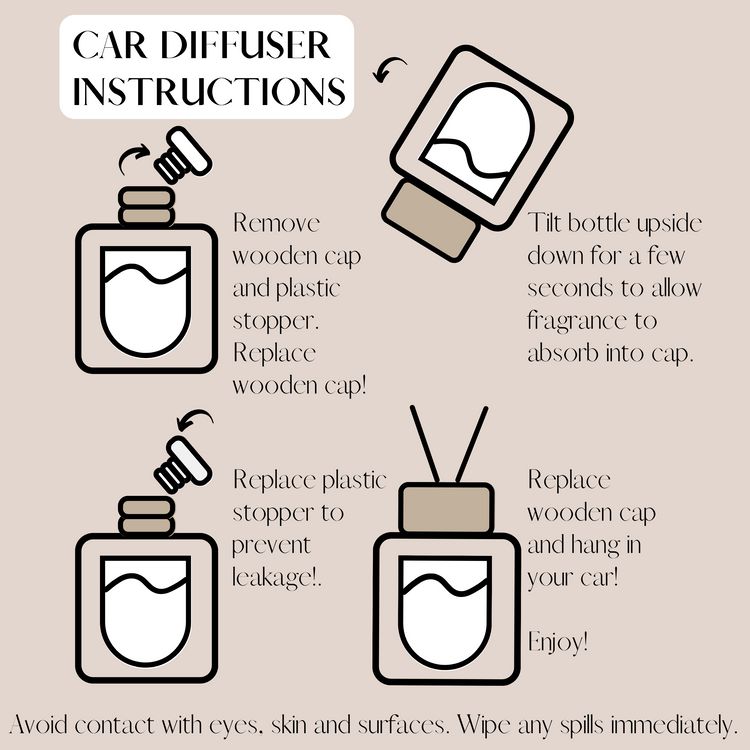 CAR DIFFUSER INSTRUCTIONS

Remove wooden cap and plastic stopper. Replace wooden cap!

Tilt bottle upside down for a few seconds to allow fragrance to absorb into cap.

Replace plastic stopper to prevent leakage!.

Replace wooden cap and hang in your car!

Enjoy!

Avoid contact with eyes, skin and surfaces. Wipe any spills immediately.